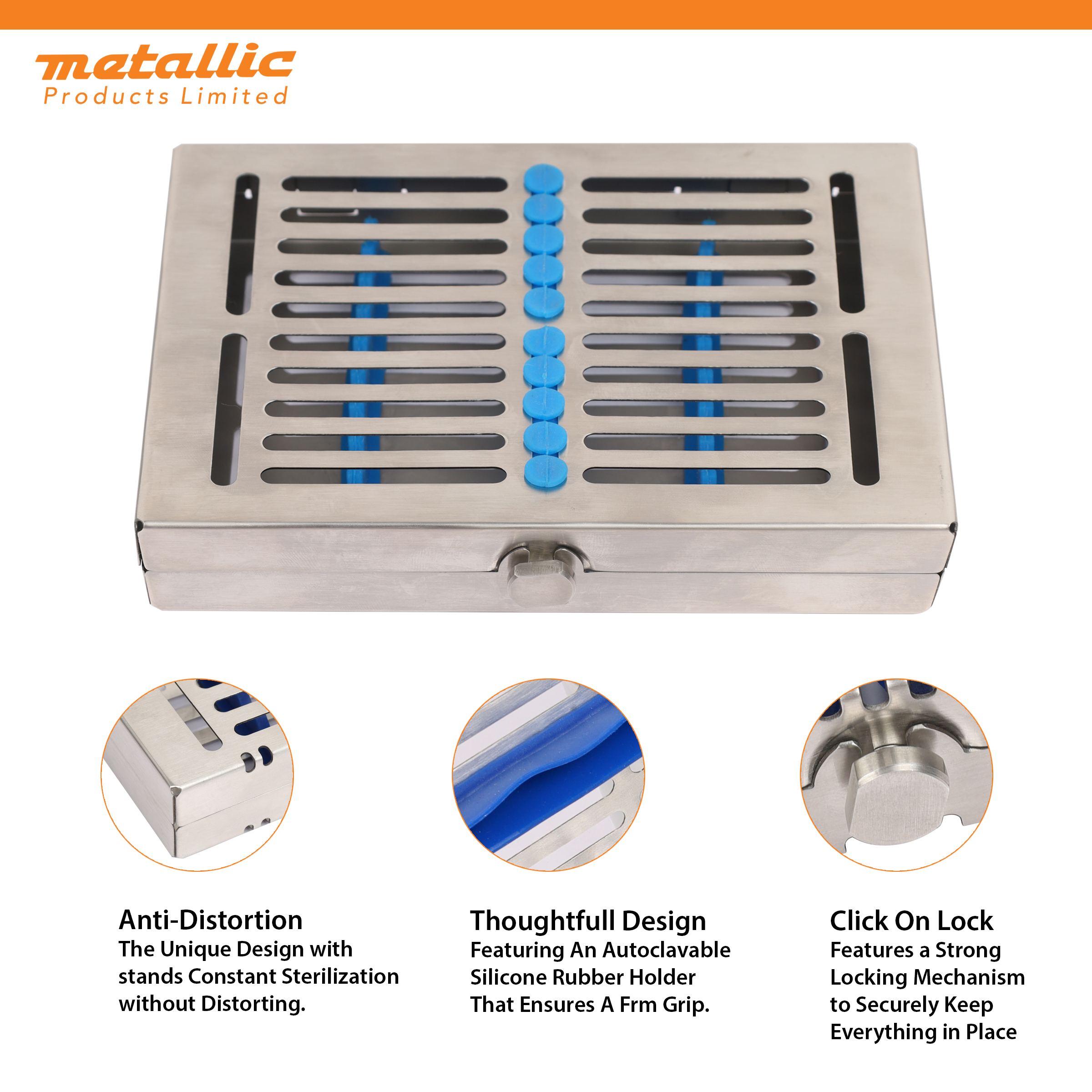 metallic
Products Limited

Anti-Distortion
The Unique Design with stands Constant Sterilization without Distorting.

Thoughtfull Design
Featuring An Autoclavable Silicone Rubber Holder That Ensures A Frm Grip.

Click On Lock
Features a Strong Locking Mechanism to Securely Keep Everything in Place