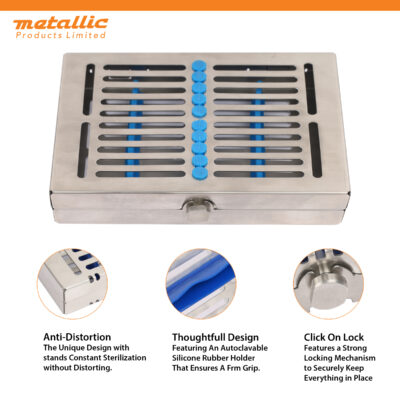 metallic
Products Limited

Anti-Distortion
The Unique Design with stands Constant Sterilization without Distorting.

Thoughtfull Design
Featuring An Autoclavable Silicone Rubber Holder That Ensures A Frm Grip.

Click On Lock
Features a Strong Locking Mechanism to Securely Keep Everything in Place